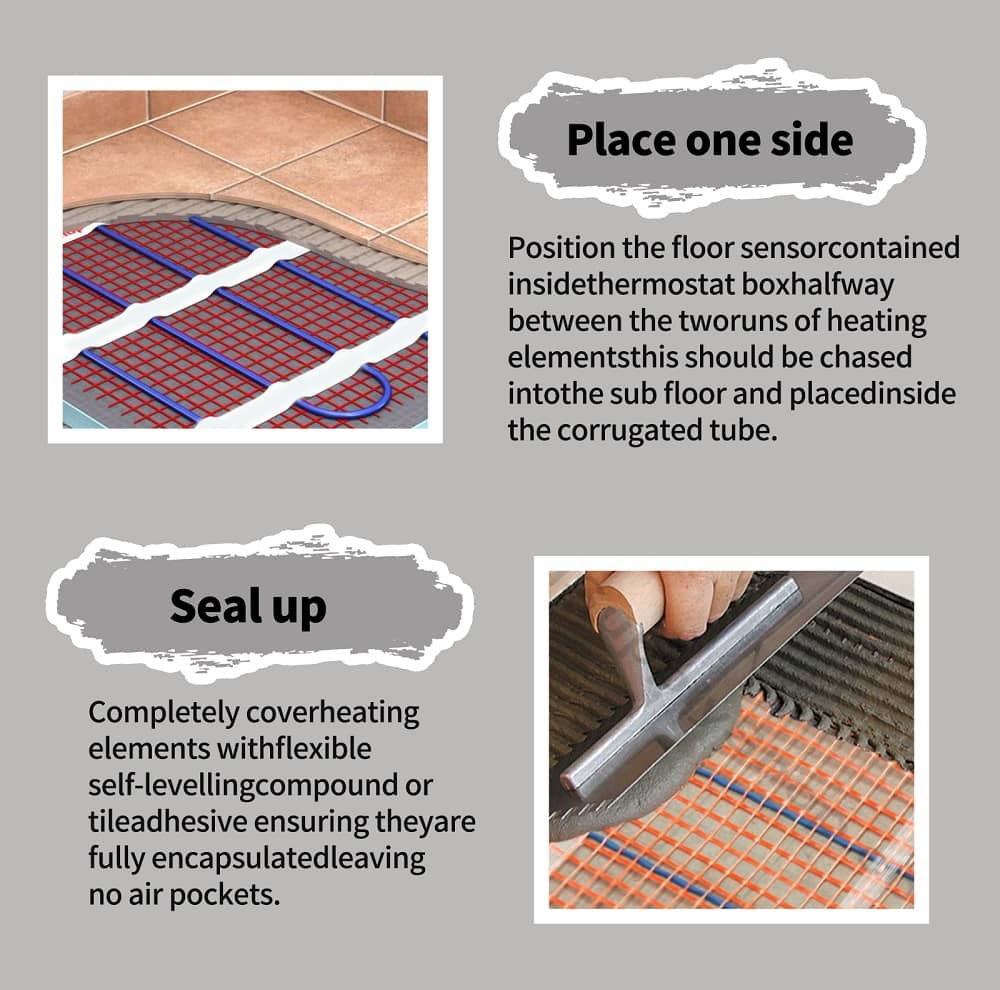 Place one side

Position the floor sensorcontained insidethermostat boxhalfway between the tworuns of heating elementsthis should be chased intothe sub floor and placedinside the corrugated tube.

Seal up

Completely coverheating elements withflexible self-levellingcompound or tileadhesive ensuring theyare fully encapsulatedleaving no air pockets.